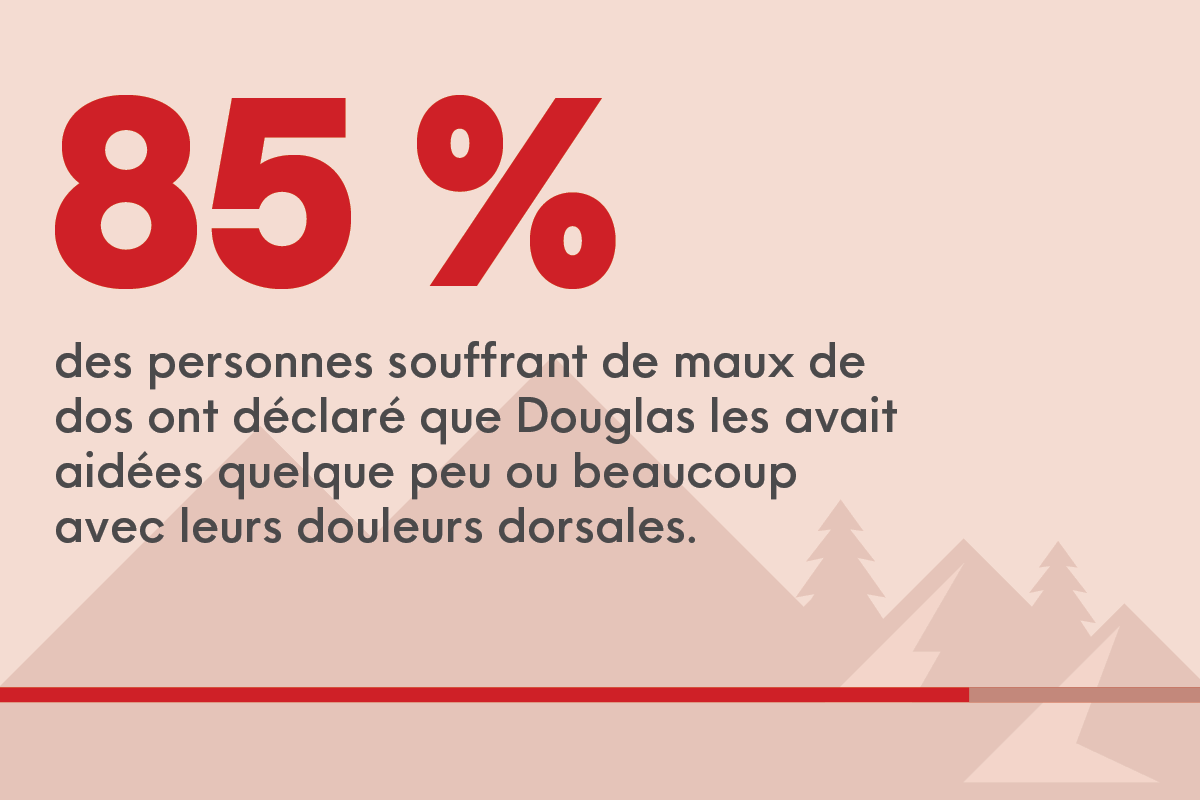 85 %

des personnes souffrant de maux de dos ont déclaré que Douglas les avait aidées quelque peu ou beaucoup avec leurs douleurs dorsales.