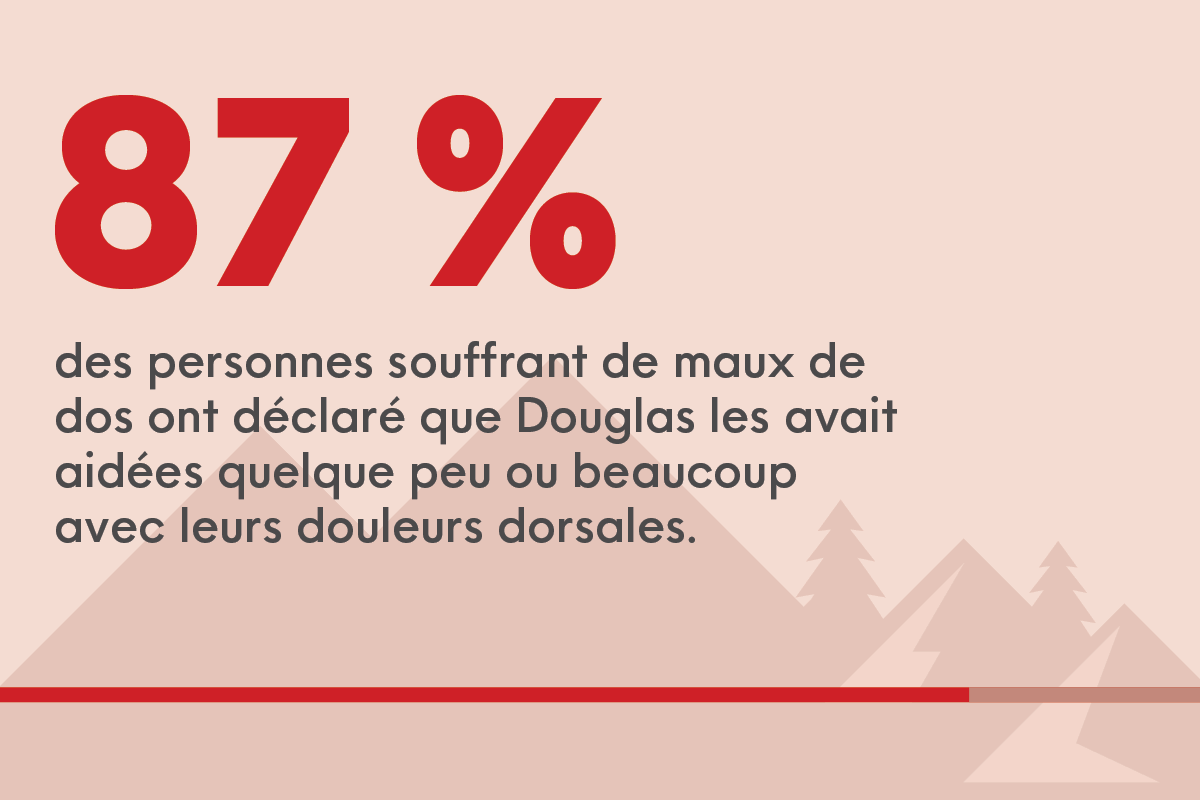 87 %

des personnes souffrant de maux de dos ont déclaré que Douglas les avait aidées quelque peu ou beaucoup avec leurs douleurs dorsales.